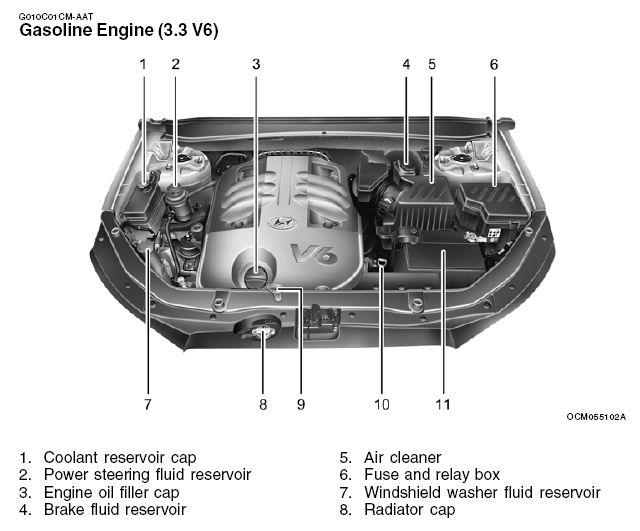 G010C01CM-AAT
Gasoline Engine (3.3 V6)

1 2 3 4 5 6

V6

7 8 9 10 11

OCM055102A

1. Coolant reservoir cap
2. Power steering fluid reservoir
3. Engine oil filler cap
4. Brake fluid reservoir

5. Air cleaner
6. Fuse and relay box
7. Windshield washer fluid reservoir
8. Radiator cap