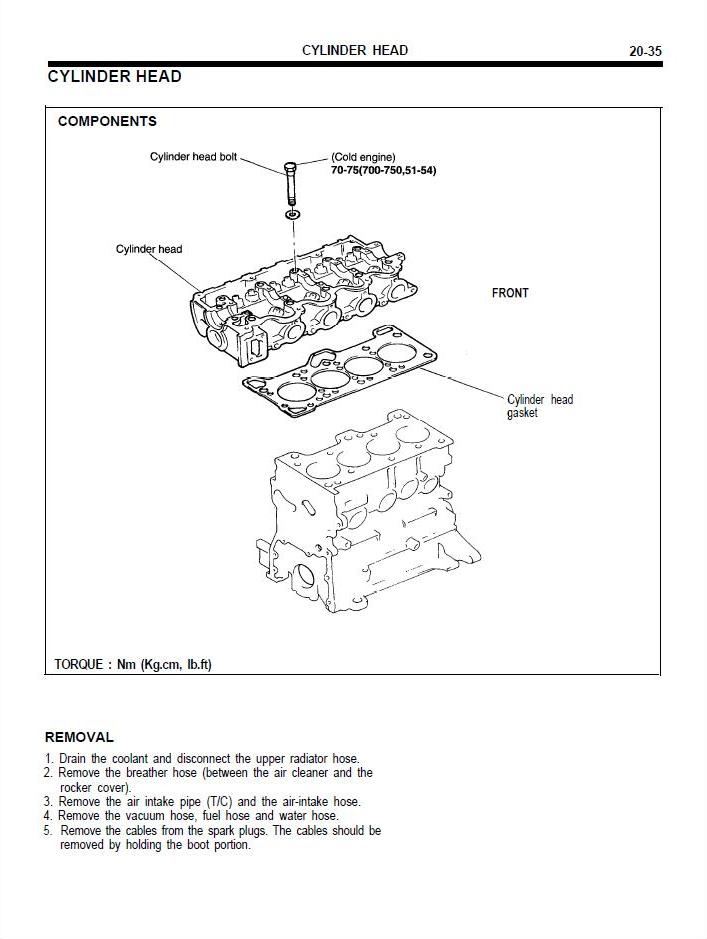 CYLINDER HEAD 20-35

CYLINDER HEAD

COMPONENTS

Cylinder head bolt

(Cold engine)
70-75(700-750,51-54)

Cylinder head

FRONT

Cylinder head gasket

TORQUE : Nm (Kg.cm, lb.ft)

REMOVAL

1. Drain the coolant and disconnect the upper radiator hose.
2. Remove the breather hose (between the air cleaner and the rocker cover).
3. Remove the air intake pipe (T/C) and the air-intake hose.
4. Remove the vacuum hose, fuel hose and water hose.
5. Remove the cables from the spark plugs. The cables should be removed by holding the boot portion.